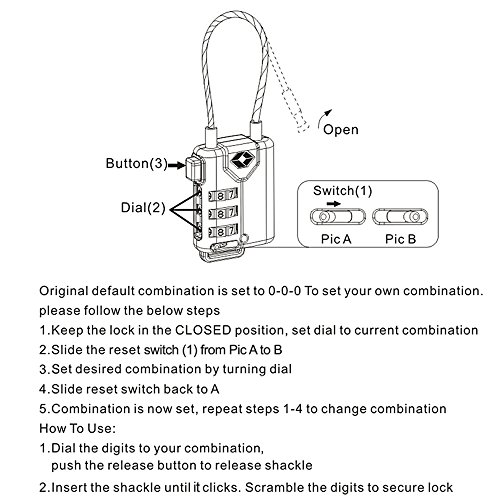 Open

Button(3)

Dial(2)

8 7
8 7
8 7

Switch(1)

Pic A Pic B

Original default combination is set to 0-0-0 To set your own combination. please follow the below steps
1.Keep the lock in the CLOSED position, set dial to current combination
2.Slide the reset switch (1) from Pic A to B
3.Set desired combination by turning dial
4.Slide reset switch back to A
5.Combination is now set, repeat steps 1-4 to change combination
How To Use:
1.Dial the digits to your combination, push the release button to release shackle
2.Insert the shackle until it clicks. Scramble the digits to secure lock